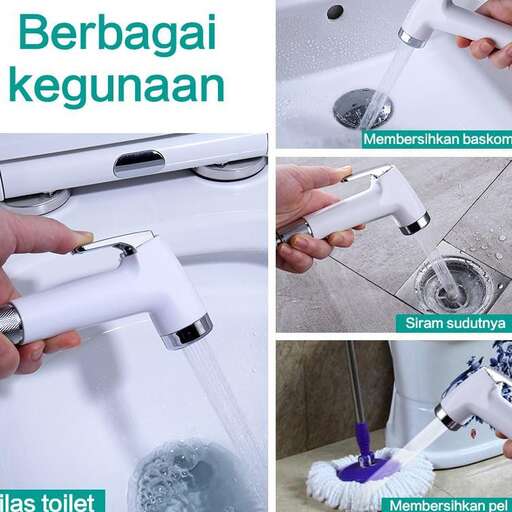 Berbagai kegunaan

Membersihkan baskom

Siram sudutnya

ilas toilet

Membersihkan pel