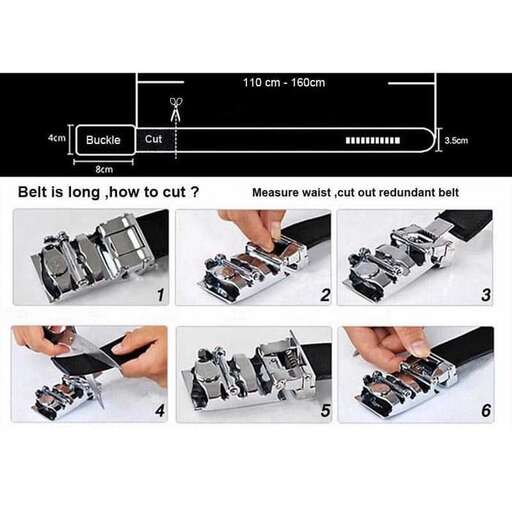 110 cm - 160cm

4cm

Buckle

Cut

3.5cm

8cm

Belt is long ,how to cut ?

Measure waist ,cut out redundant belt

1

2

3

4

5

6