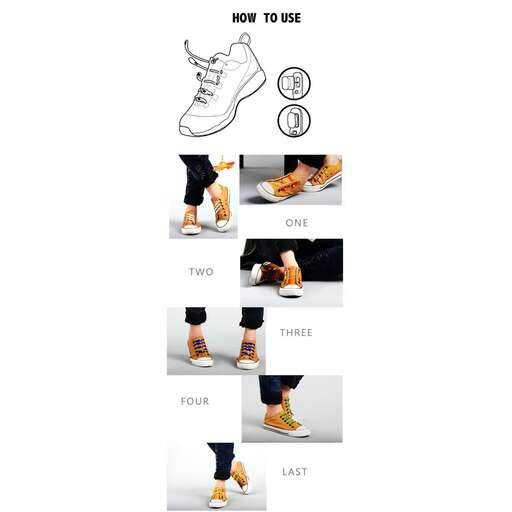 HOW TO USE

ONE

TWO

THREE

FOUR

LAST