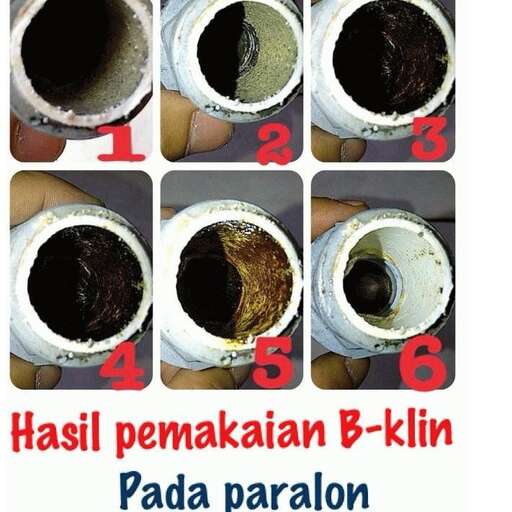 1
2
3
4
5
6

Hasil pemakaian B-klin
Pada paralon